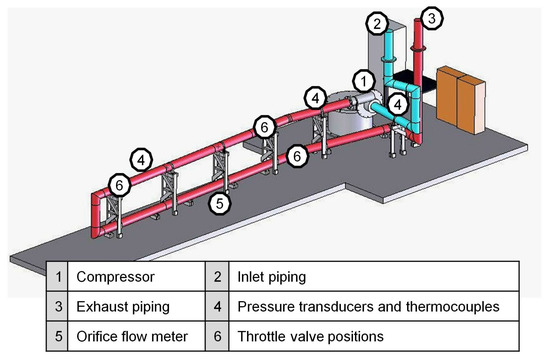 2
3
1
4
4
6
6
4
6
5

| 1 | Compressor | 2 | Inlet piping |
|---|---|---|---|
| 3 | Exhaust piping | 4 | Pressure transducers and thermocouples |
| 5 | Orifice flow meter | 6 | Throttle valve positions |