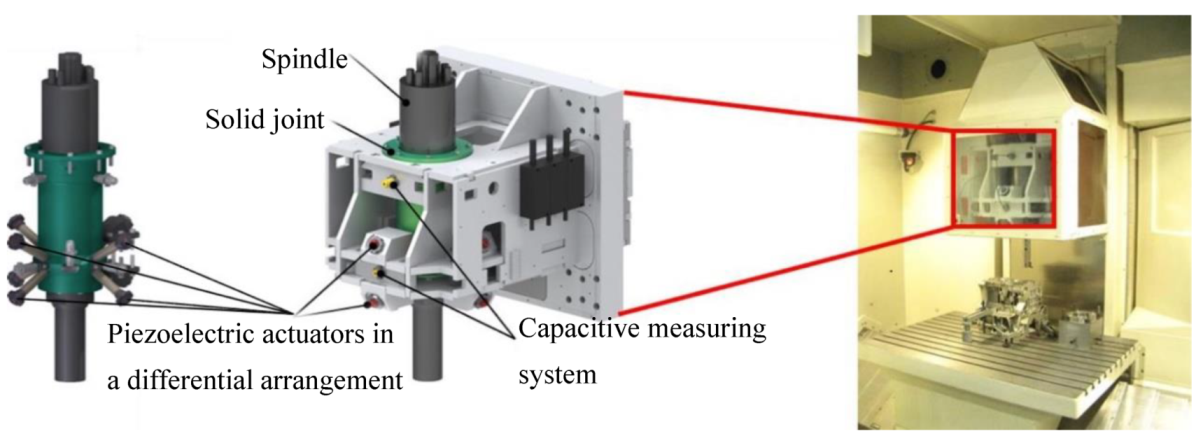 Spindle

Solid joint

Piezoelectric actuators in a differential arrangement

Capacitive measuring system