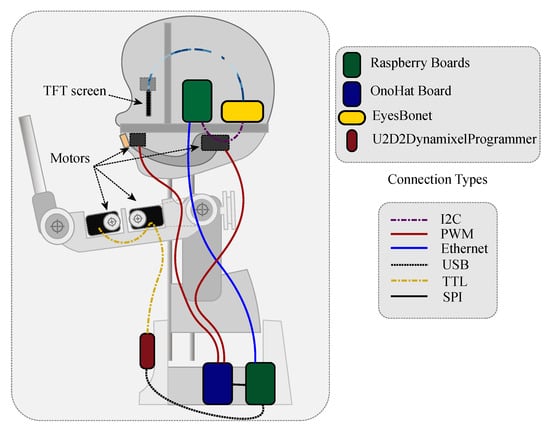 TFT screen

Motors

Raspberry Boards

OnoHat Board

EyesBonet

U2D2DynamixelProgrammer

Connection Types

I2C
PWM
Ethernet
USB
TTL
SPI