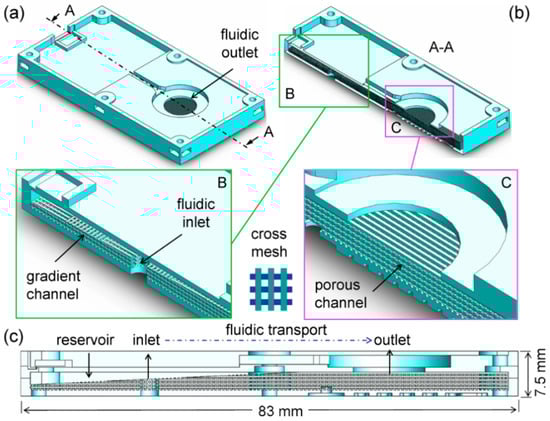 (a)
A
fluidic outlet
A

(b)
A-A
B
C

B
fluidic inlet
gradient channel
cross mesh

C
porous channel

(c)
reservoir
inlet
fluidic transport
outlet
7.5 mm
83 mm