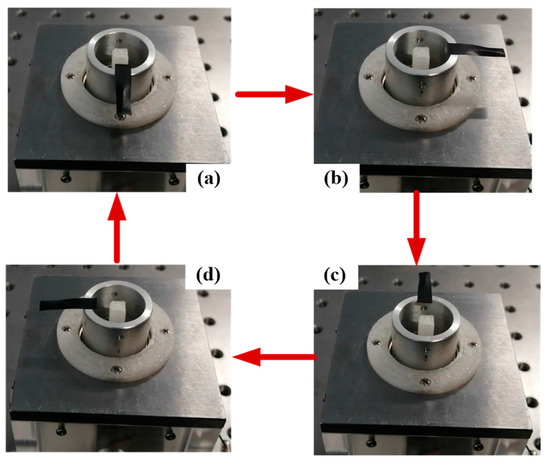 (a)

(b)

(d)

(c)