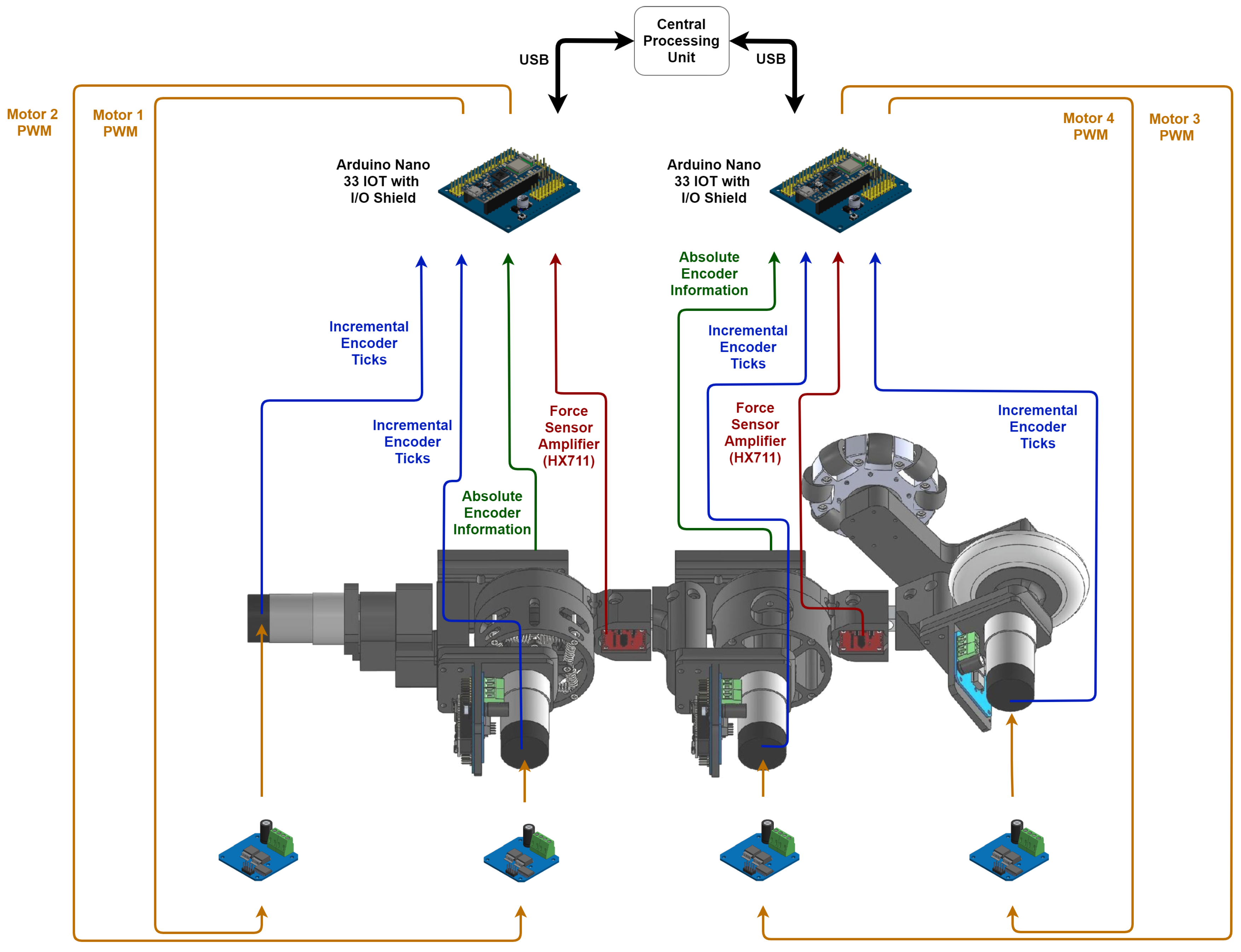 Central Processing Unit

USB

USB

Motor 2 PWM

Motor 1 PWM

Motor 4 PWM

Motor 3 PWM

Arduino Nano 33 IOT with I/O Shield

Arduino Nano 33 IOT with I/O Shield

Absolute Encoder Information

Incremental Encoder Ticks

Incremental Encoder Ticks

Incremental Encoder Ticks

Force Sensor Amplifier (HX711)

Force Sensor Amplifier (HX711)

Incremental Encoder Ticks

Absolute Encoder Information