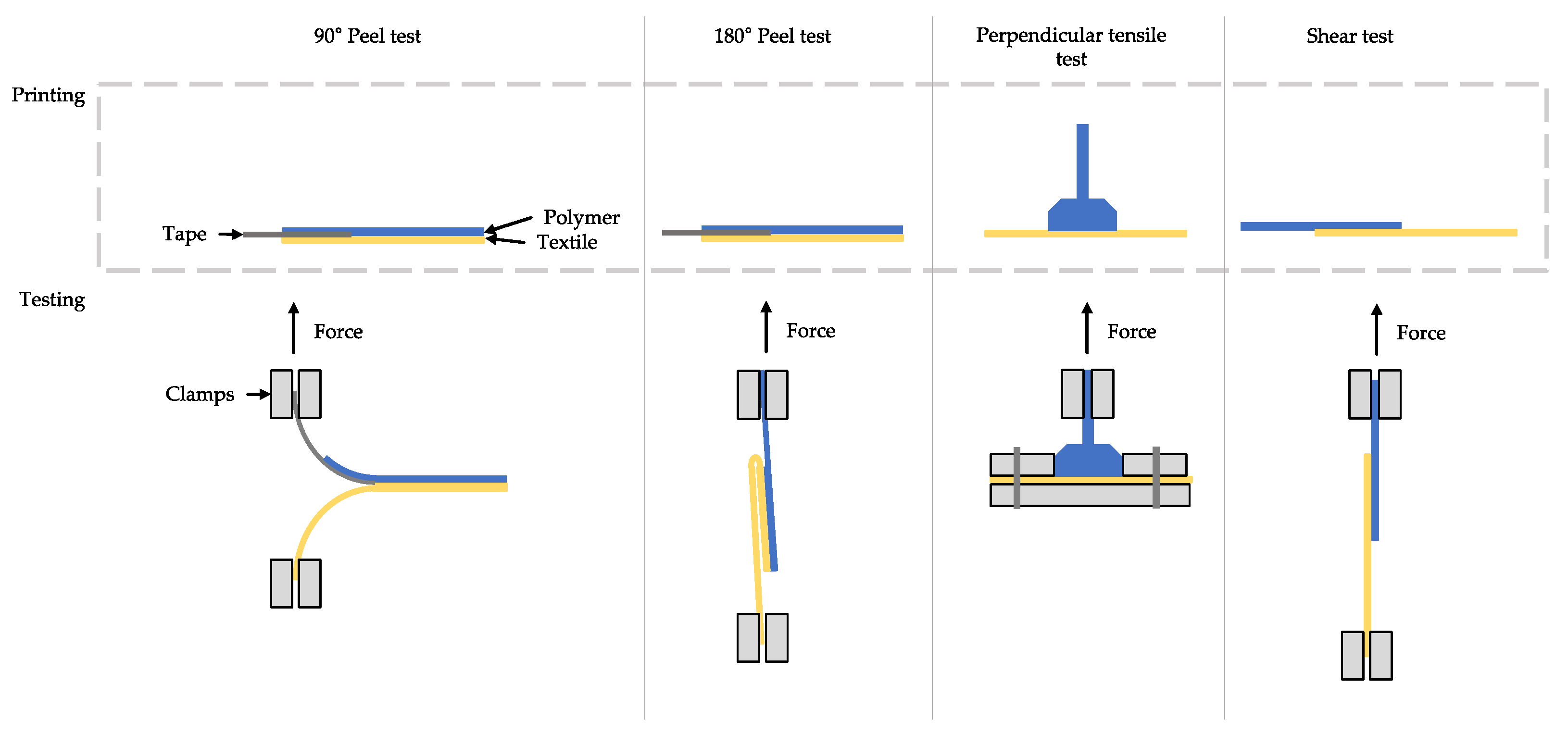 90° Peel test

180° Peel test

Perpendicular tensile test

Shear test

Printing

Tape

Polymer

Textile

Testing

Force

Clamps

Force

Force

Force