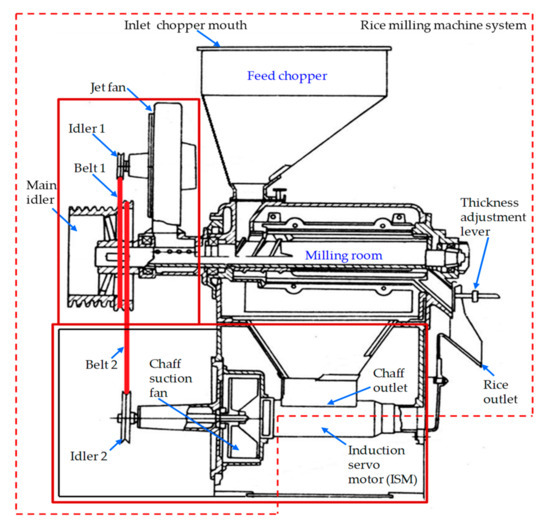 Inlet chopper mouth

Rice milling machine system

Feed chopper

Jet fan

Idler 1

Belt 1

Main idler

Thickness adjustment lever

Milling room

Belt 2

Chaff suction fan

Chaff outlet

Rice outlet

Idler 2

Induction servo motor (ISM)