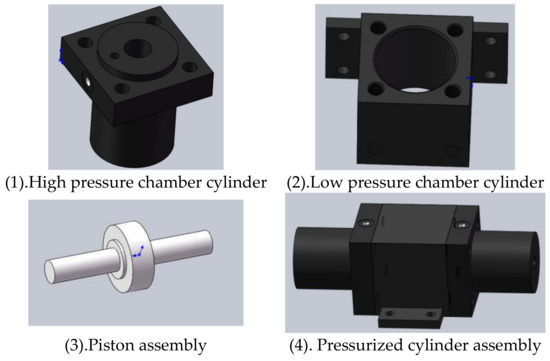 (1).High pressure chamber cylinder

(2).Low pressure chamber cylinder

(3).Piston assembly

(4). Pressurized cylinder assembly