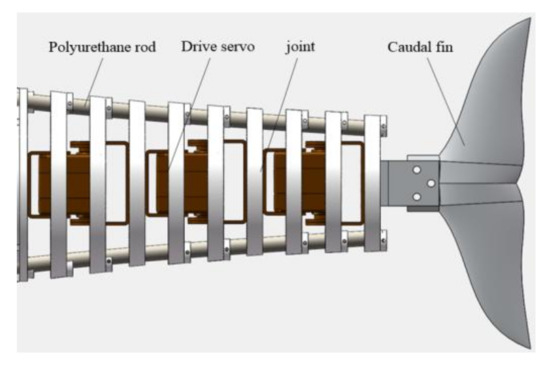 Polyurethane rod
Drive servo
joint
Caudal fin