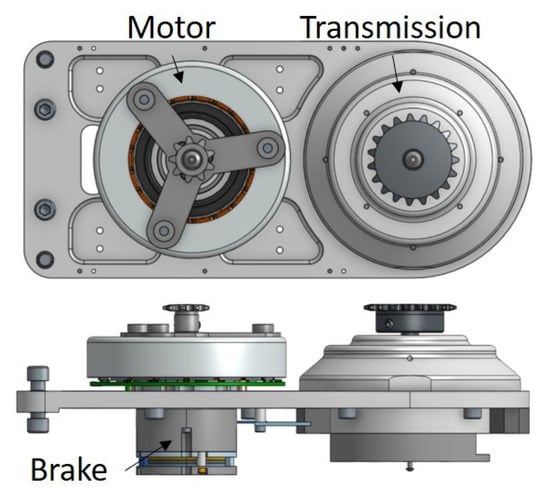 Motor
Transmission
Brake