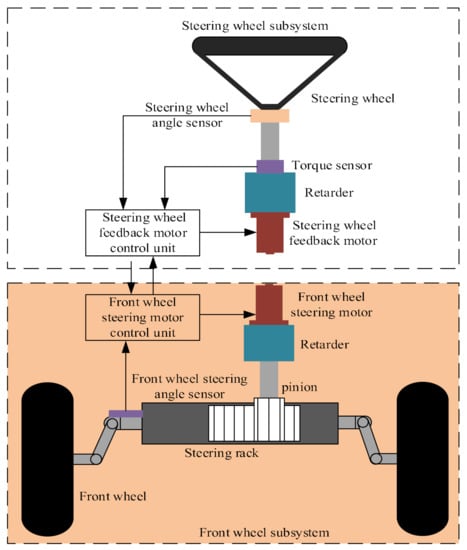 Steering wheel subsystem

Steering wheel

Steering wheel angle sensor

Torque sensor

Retarder

Steering wheel feedback motor control unit

Steering wheel feedback motor

Front wheel steering motor control unit

Front wheel steering motor

Retarder

Front wheel steering angle sensor

pinion

Steering rack

Front wheel

Front wheel subsystem