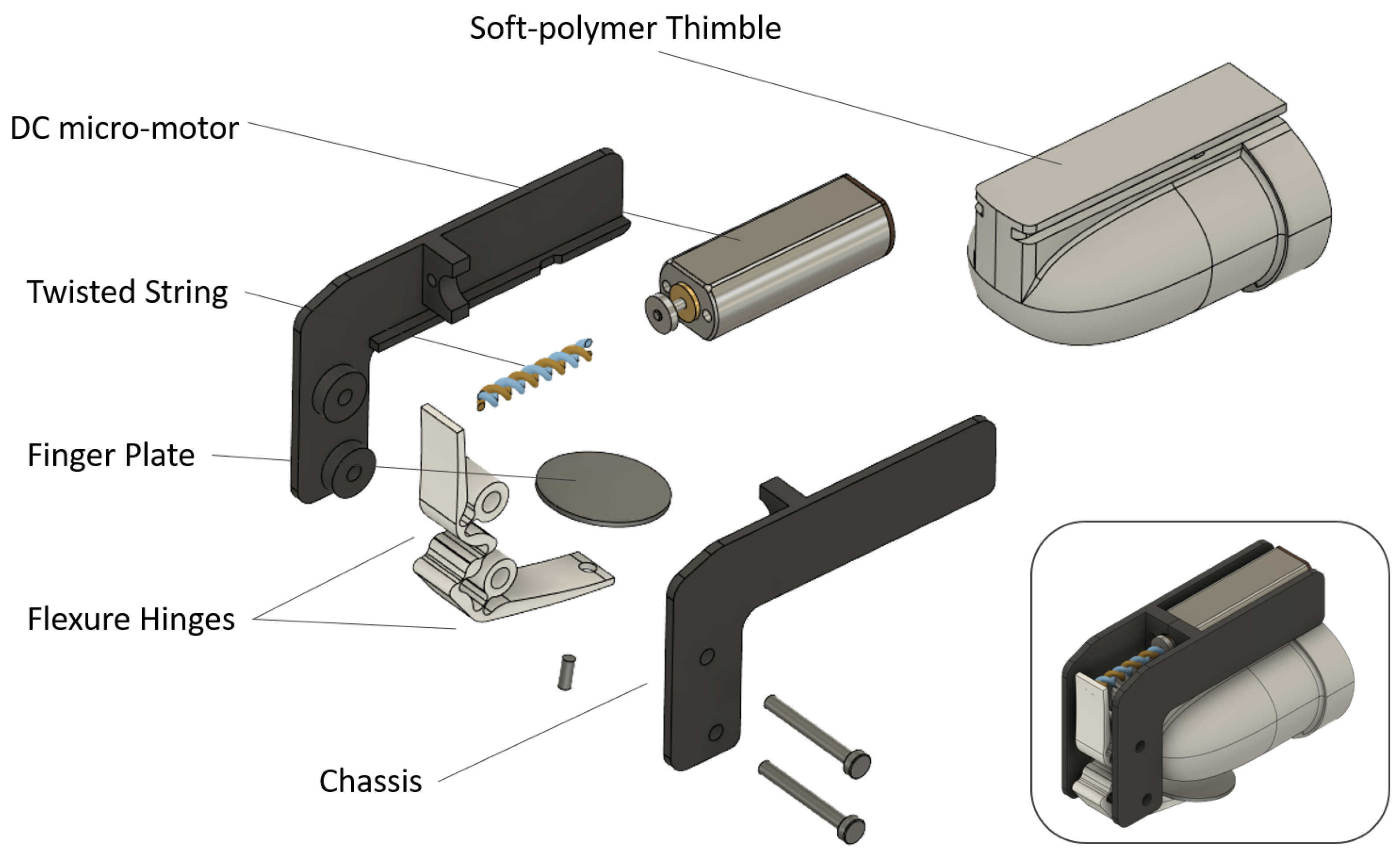 Soft-polymer Thimble

DC micro-motor

Twisted String

Finger Plate

Flexure Hinges

Chassis