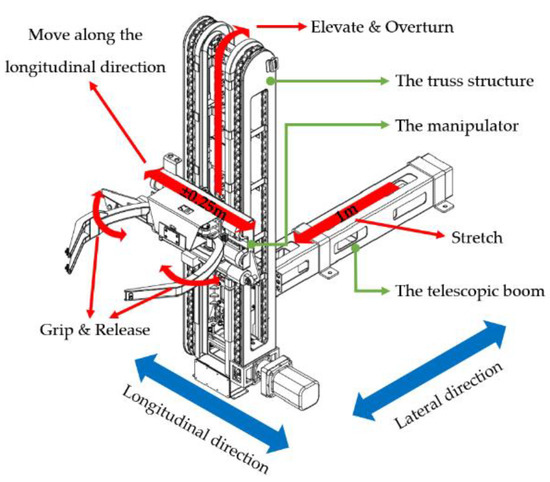 Move along the longitudinal direction

Elevate & Overturn

The truss structure

The manipulator

±0.25m

1m

Stretch

The telescopic boom

Grip & Release

Longitudinal direction

Lateral direction