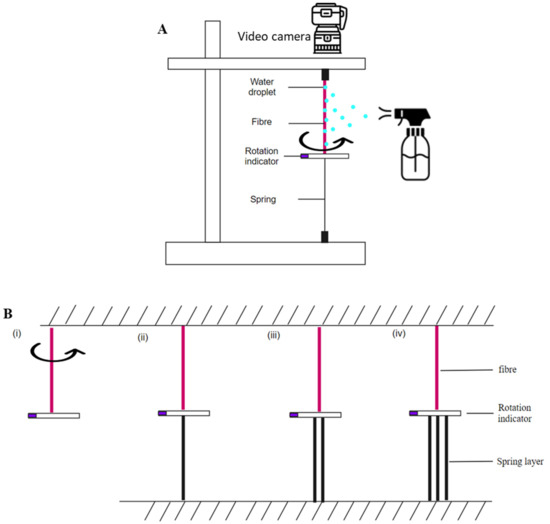 A

Video camera

Water droplet

Fibre

Rotation indicator

Spring

B

(i)

(ii)

(iii)

(iv)

fibre

Rotation indicator

Spring layer