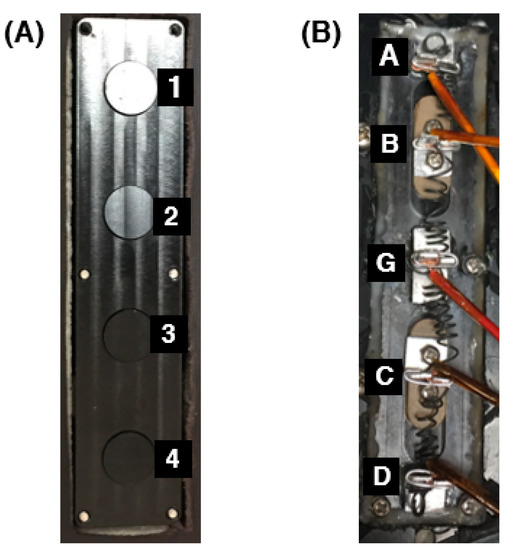 (A)

1

2

3

4

(B)

A

B

G

C

D