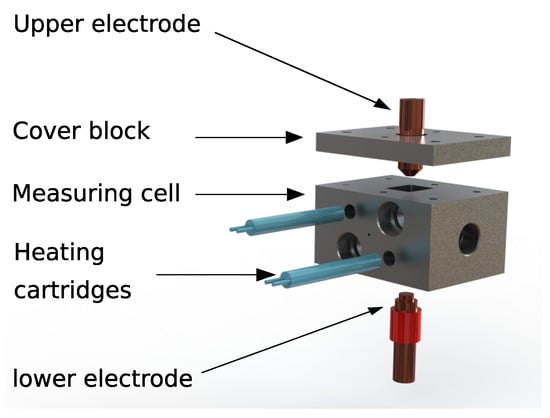 Upper electrode

Cover block

Measuring cell

Heating cartridges

lower electrode