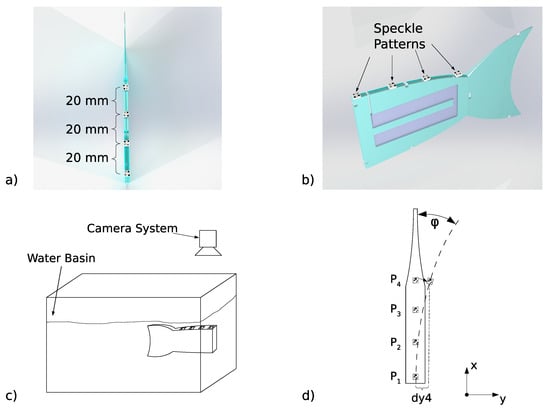 20 mm
20 mm
20 mm
a)

Speckle Patterns
b)

Camera System
Water Basin
c)

φ
$P_4$
$P_3$
$P_2$
$P_1$
dy4
x
y
d)