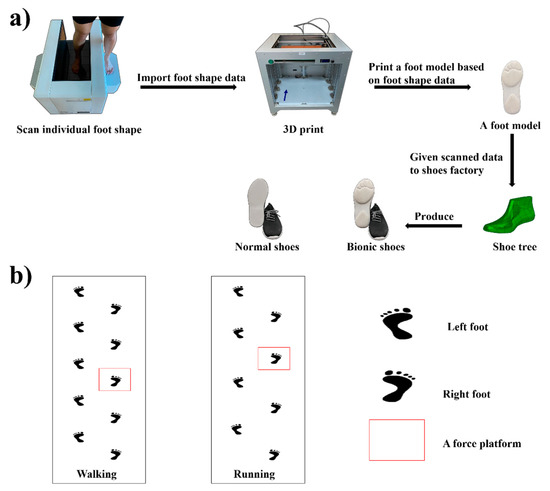 a)

Scan individual foot shape

Import foot shape data

3D print

Print a foot model based on foot shape data

A foot model

Given scanned data to shoes factory

Shoe tree

Produce

Bionic shoes

Normal shoes

b)

Walking

Running

Left foot

Right foot

A force platform