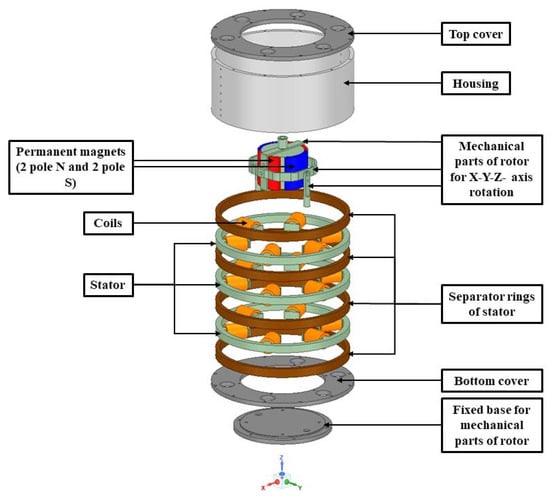 Top cover

Housing

Permanent magnets (2 pole N and 2 pole S)

Mechanical parts of rotor for X-Y-Z- axis rotation

Coils

Stator

Separator rings of stator

Bottom cover

Fixed base for mechanical parts of rotor

Z

X

Y