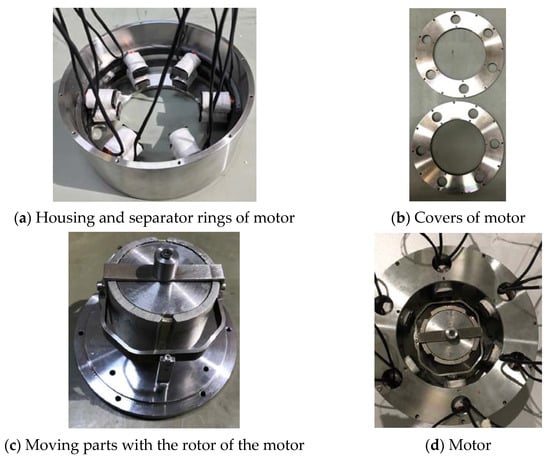 (a) Housing and separator rings of motor

(b) Covers of motor

(c) Moving parts with the rotor of the motor

(d) Motor