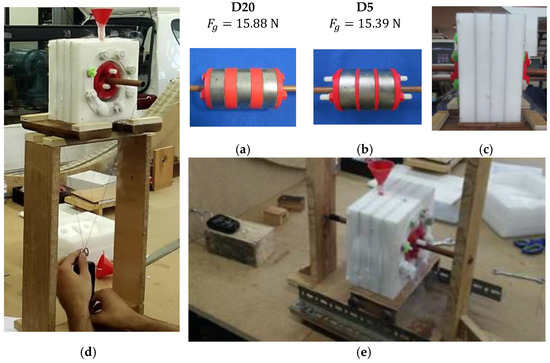 D20
$F_g = 15.88$ N

D5
$F_g = 15.39$ N

(a)

(b)

(c)

(d)

(e)