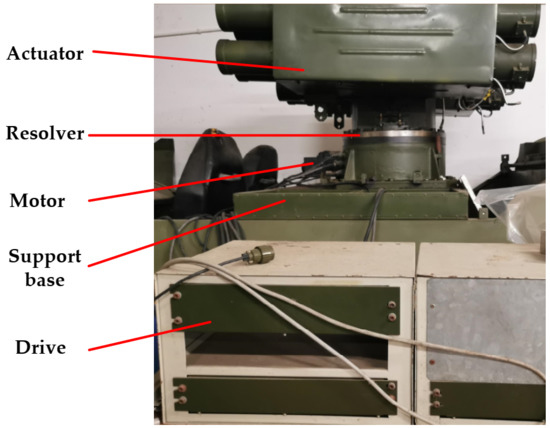 Actuator

Resolver

Motor

Support base

Drive