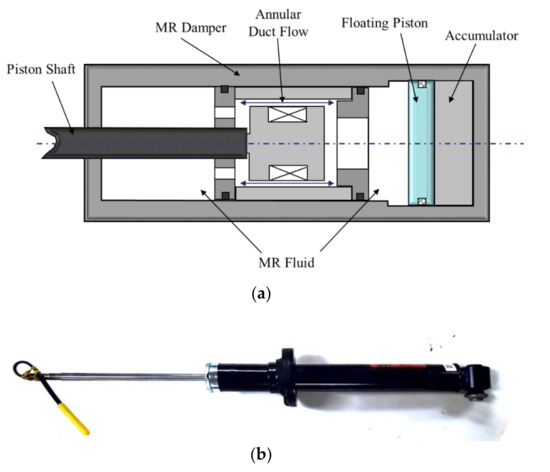 MR Damper

Annular Duct Flow

Floating Piston

Accumulator

Piston Shaft

MR Fluid

(a)

(b)