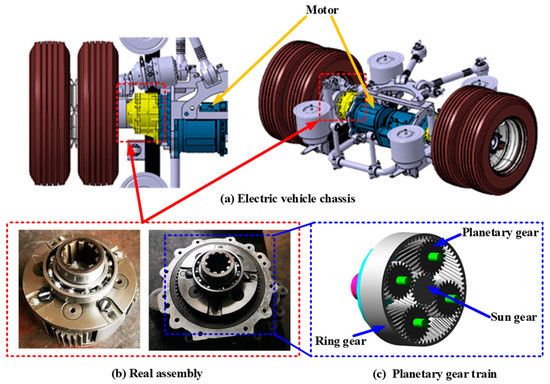 Motor

(a) Electric vehicle chassis

Planetary gear

Sun gear

Ring gear

(b) Real assembly

(c) Planetary gear train