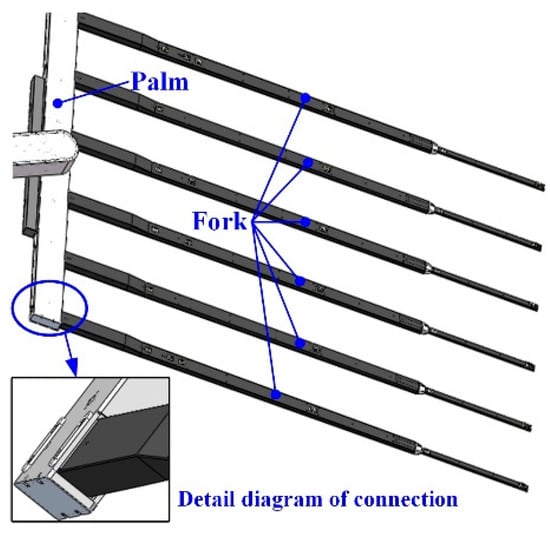 Palm

Fork

Detail diagram of connection