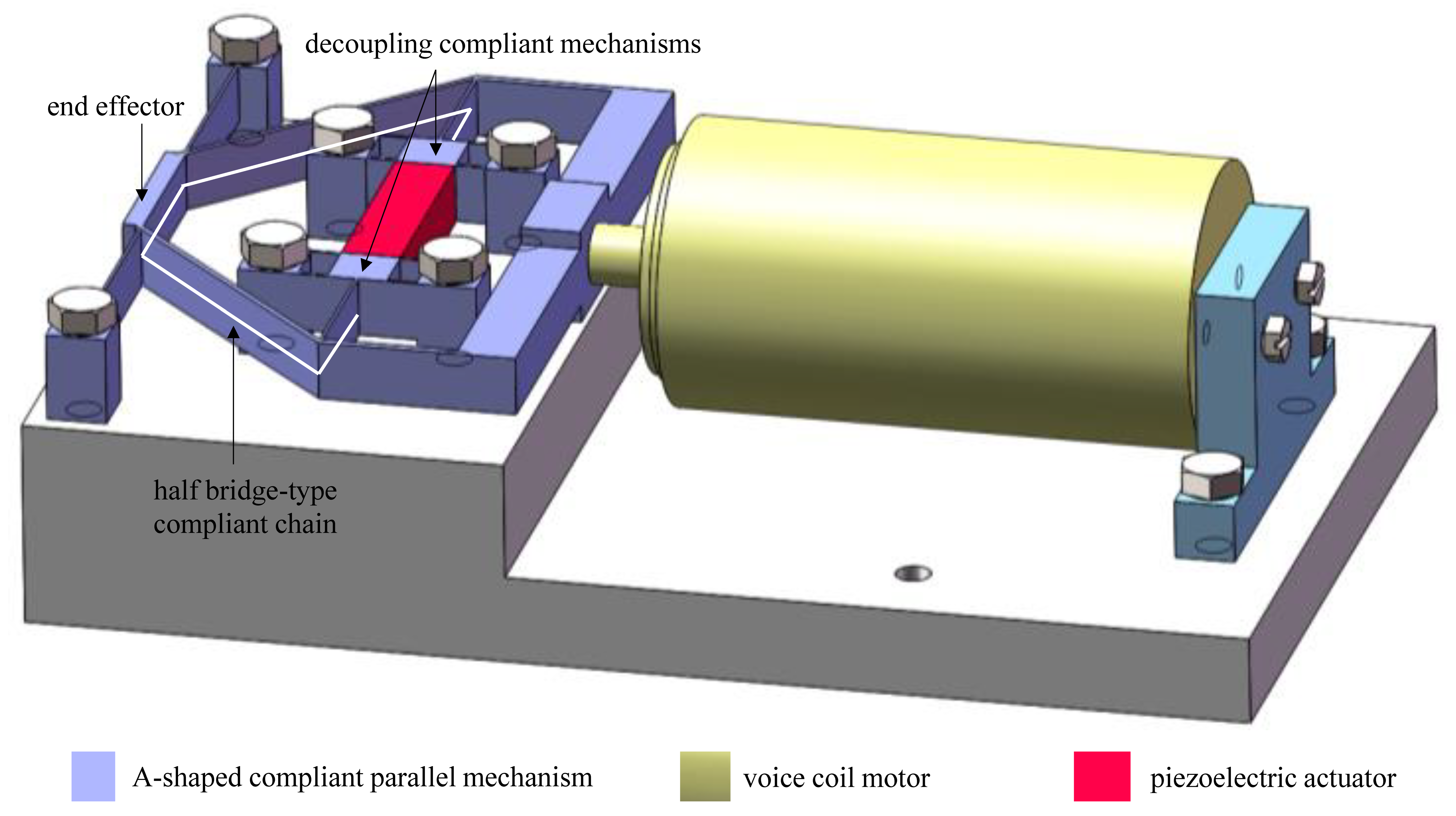 decoupling compliant mechanisms

end effector

half bridge-type compliant chain

A-shaped compliant parallel mechanism

voice coil motor

piezoelectric actuator