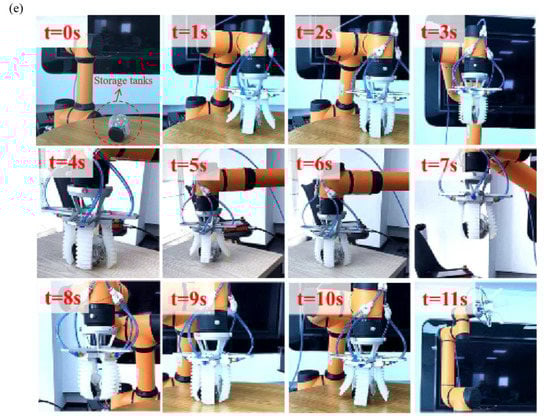 (e)

t=0s

Storage tanks

t=1s

t=2s

t=3s

t=4s

t=5s

t=6s

t=7s

t=8s

t=9s

t=10s

t=11s