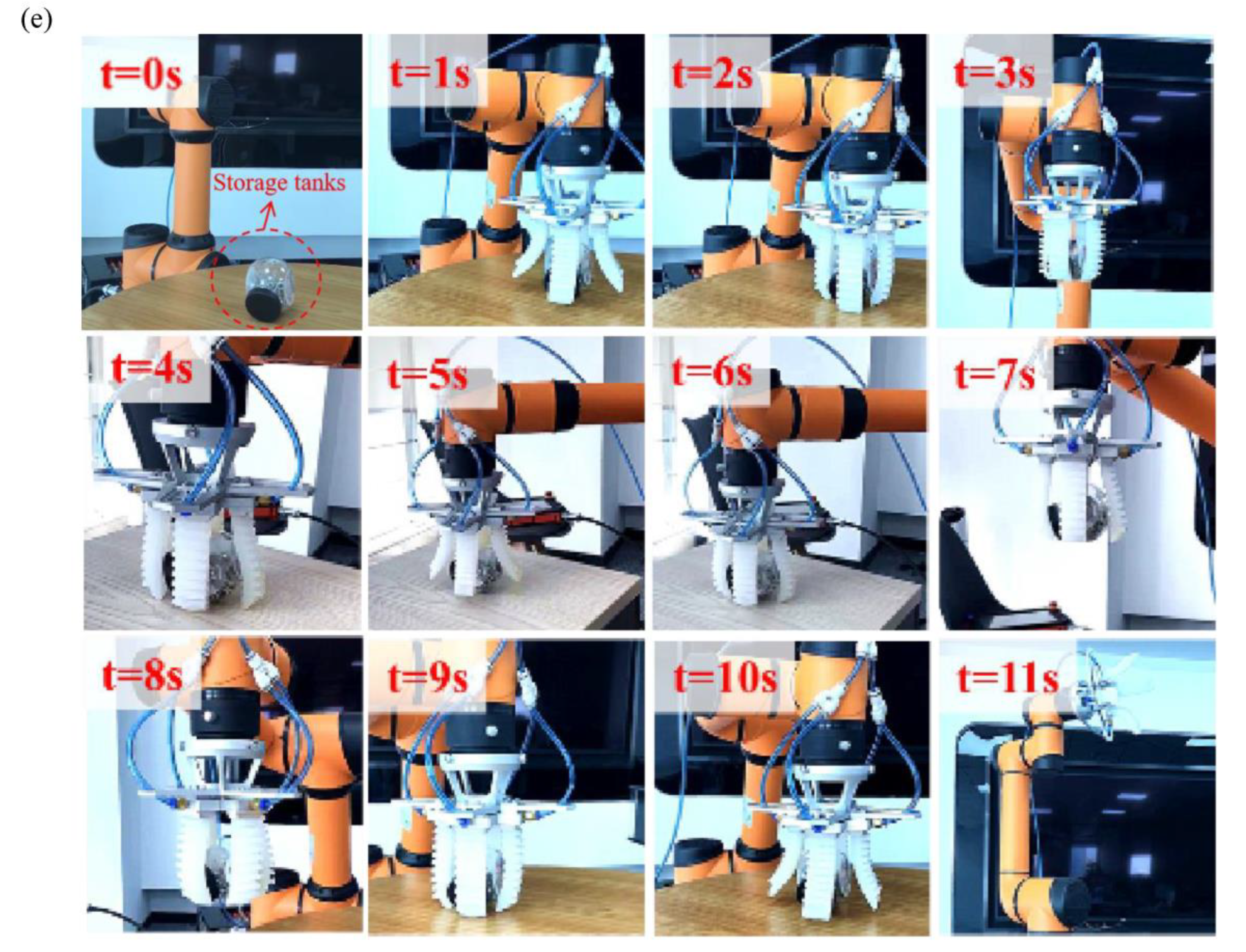 (e)

t=0s

Storage tanks

t=1s

t=2s

t=3s

t=4s

t=5s

t=6s

t=7s

t=8s

t=9s

t=10s

t=11s