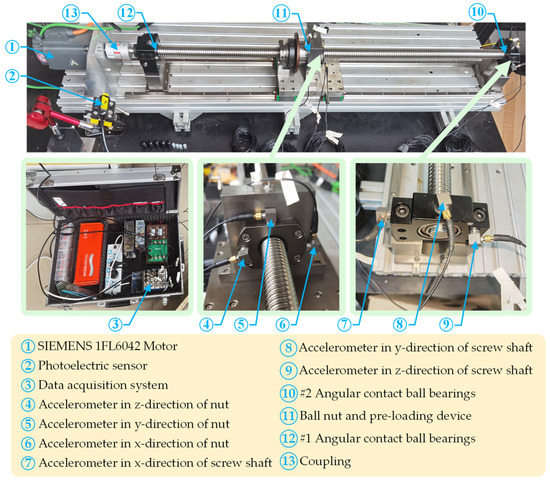 13 12 11 10
1
2
3
4 5 6
7 8 9

1 SIEMENS 1FL6042 Motor
2 Photoelectric sensor
3 Data acquisition system
4 Accelerometer in z-direction of nut
5 Accelerometer in y-direction of nut
6 Accelerometer in x-direction of nut
7 Accelerometer in x-direction of screw shaft

8 Accelerometer in y-direction of screw shaft
9 Accelerometer in z-direction of screw shaft
10 #2 Angular contact ball bearings
11 Ball nut and pre-loading device
12 #1 Angular contact ball bearings
13 Coupling