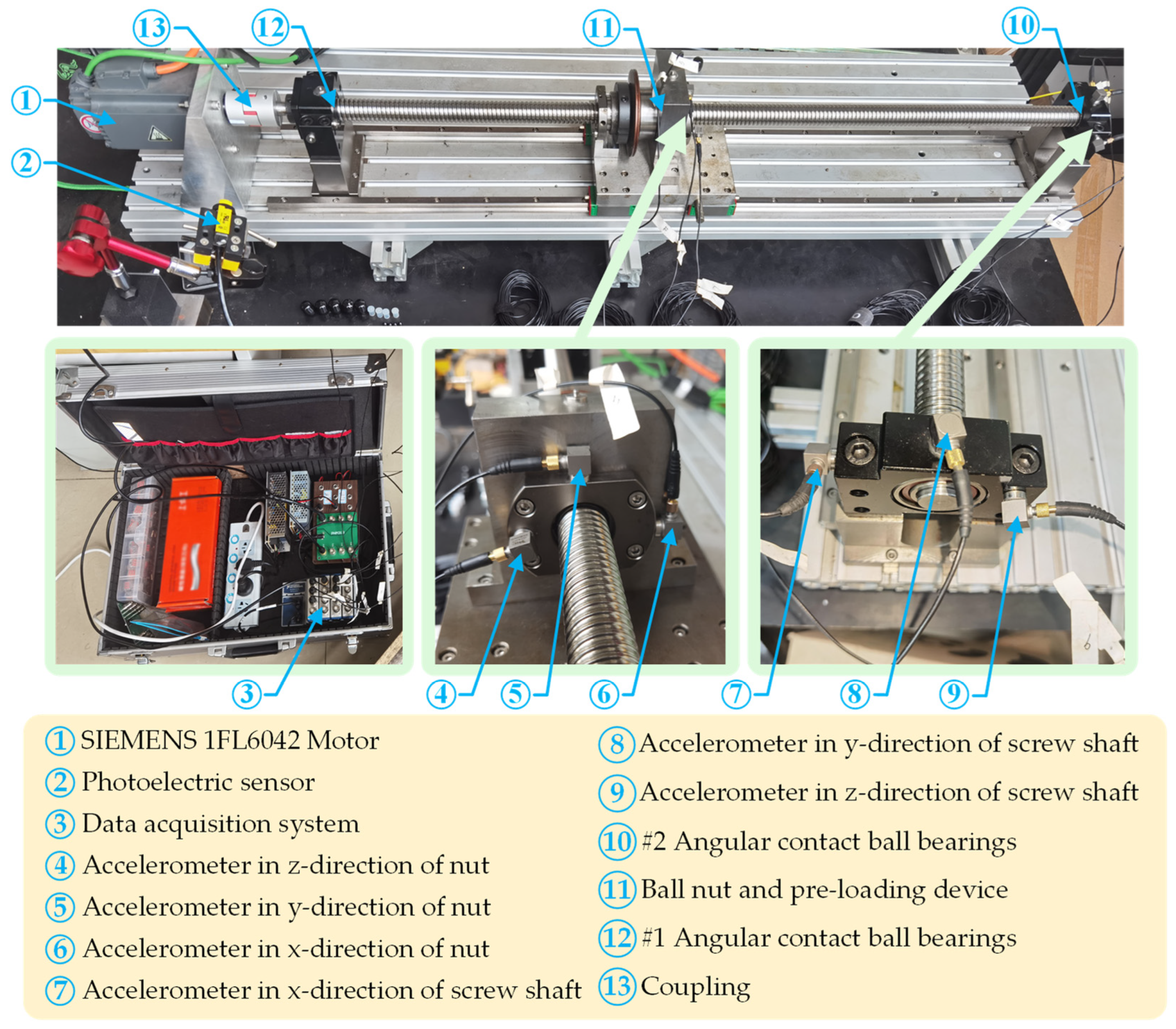 13 12 11 10

1

2

3 4 5 6 7 8 9

1 SIEMENS 1FL6042 Motor
2 Photoelectric sensor
3 Data acquisition system
4 Accelerometer in z-direction of nut
5 Accelerometer in y-direction of nut
6 Accelerometer in x-direction of nut
7 Accelerometer in x-direction of screw shaft

8 Accelerometer in y-direction of screw shaft
9 Accelerometer in z-direction of screw shaft
10 #2 Angular contact ball bearings
11 Ball nut and pre-loading device
12 #1 Angular contact ball bearings
13 Coupling