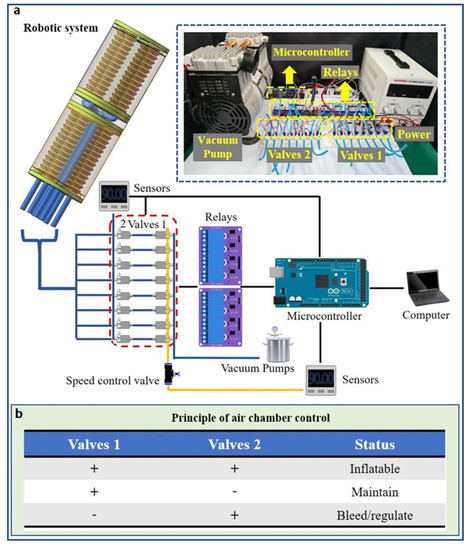 a

Robotic system

Microcontroller

Relays

Vacuum Pump

Valves 2

Valves 1

Power

30.00

Sensors

2 Valves 1

Relays

Microcontroller

Computer

Vacuum Pumps

Speed control valve

90.00

Sensors

b

Principle of air chamber control

| Valves 1 | Valves 2 | Status |
|---|---|---|
| + | + | Inflatable |
| + | - | Maintain |
| - | + | Bleed/regulate |