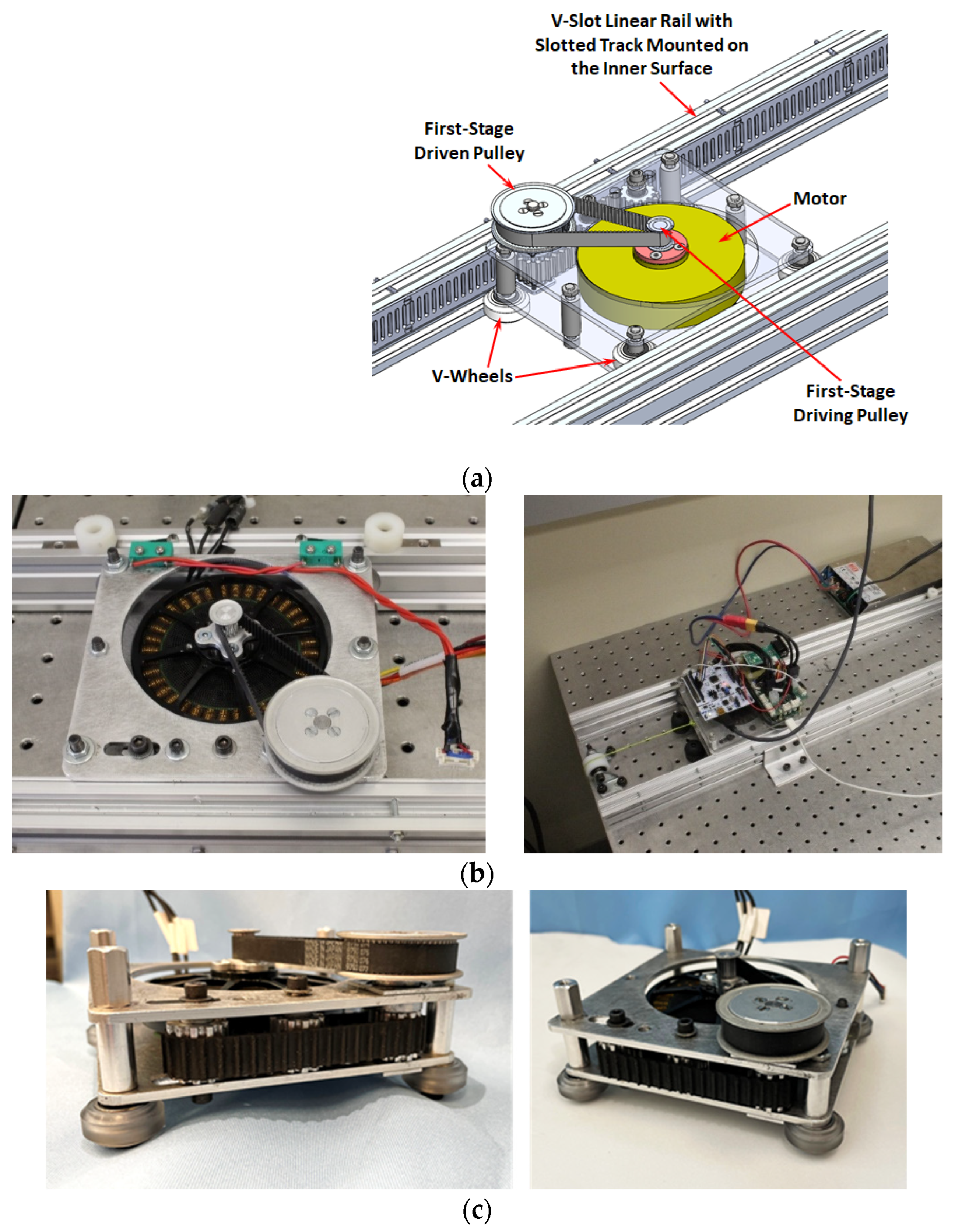 V-Slot Linear Rail with Slotted Track Mounted on the Inner Surface

First-Stage Driven Pulley

Motor

V-Wheels

First-Stage Driving Pulley

(a)

(b)

(c)