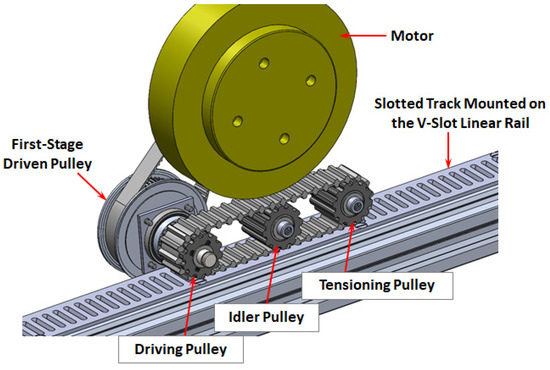 Motor

Slotted Track Mounted on the V-Slot Linear Rail

First-Stage Driven Pulley

Tensioning Pulley

Idler Pulley

Driving Pulley