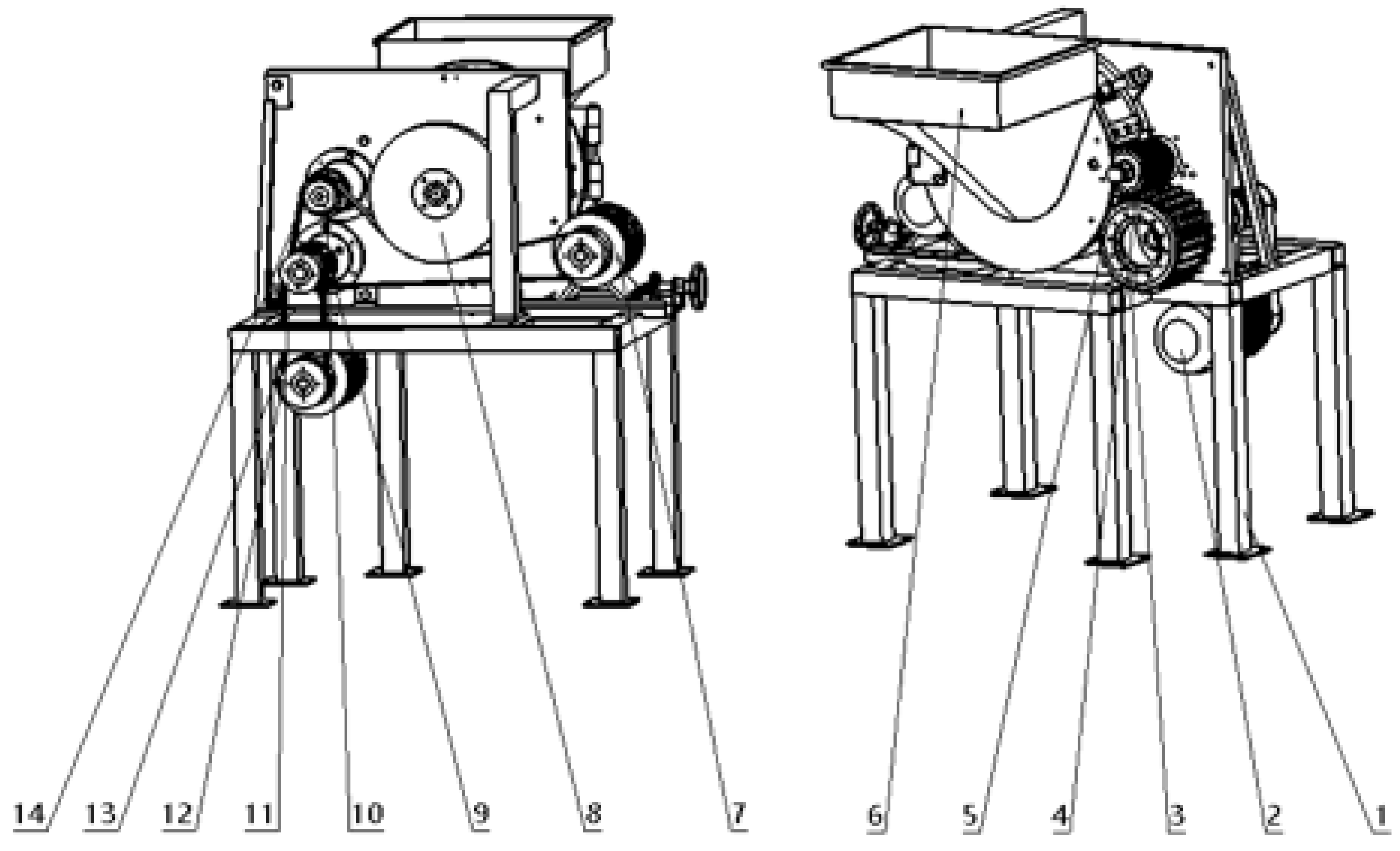 14 13 12 11 10 9 8 7 6 5 4 3 2 1