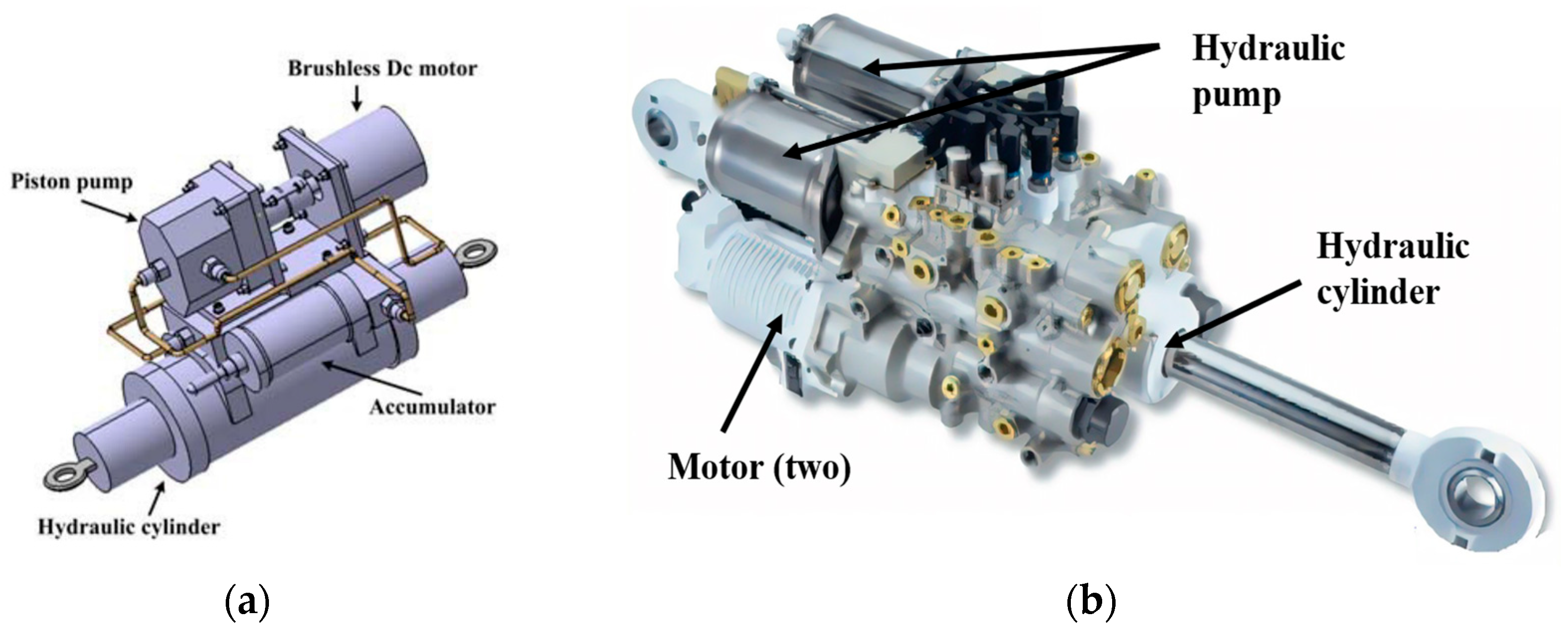 Brushless Dc motor

Piston pump

Accumulator

Hydraulic cylinder

(a)

Hydraulic pump

Hydraulic cylinder

Motor (two)

(b)