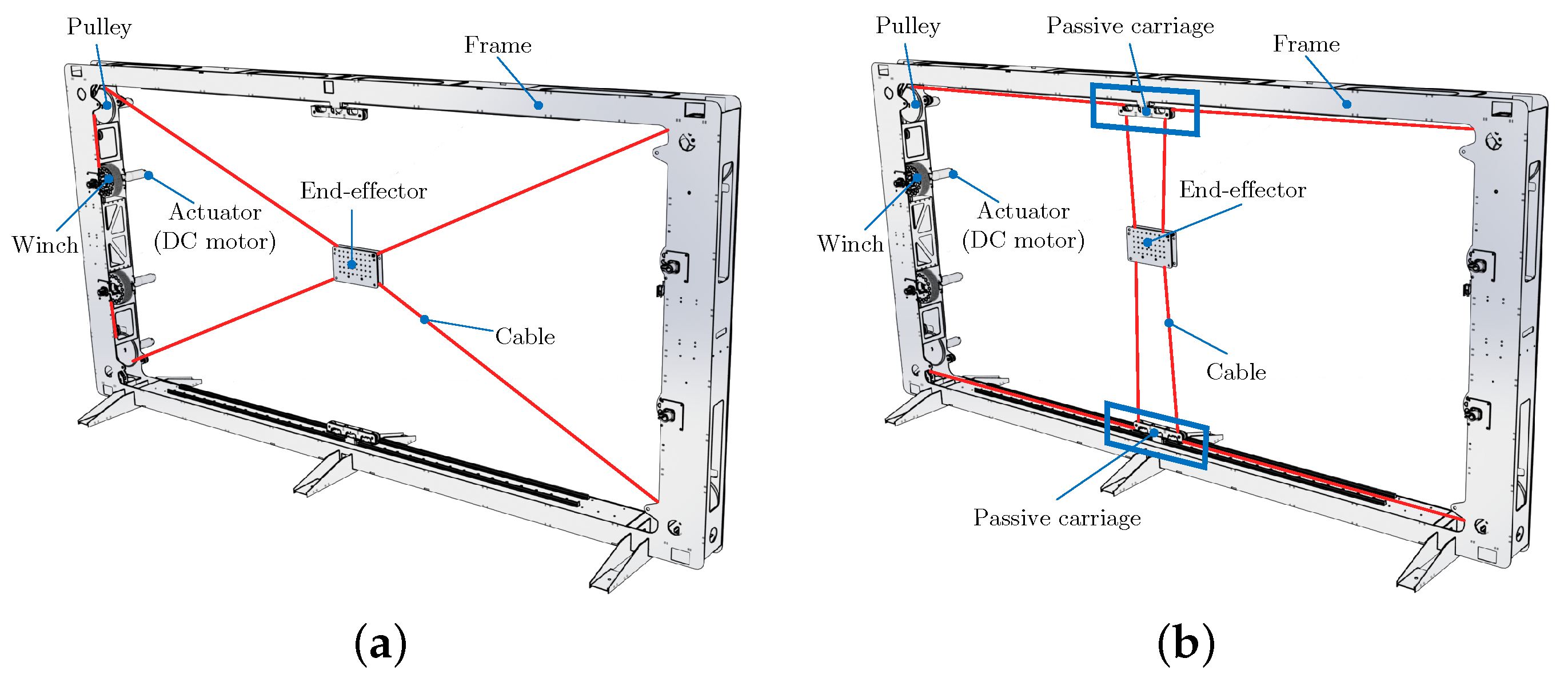 Pulley

Frame

End-effector

Actuator (DC motor)

Winch

Cable

(a)

Pulley

Passive carriage

Frame

End-effector

Actuator (DC motor)

Winch

Cable

Passive carriage

(b)