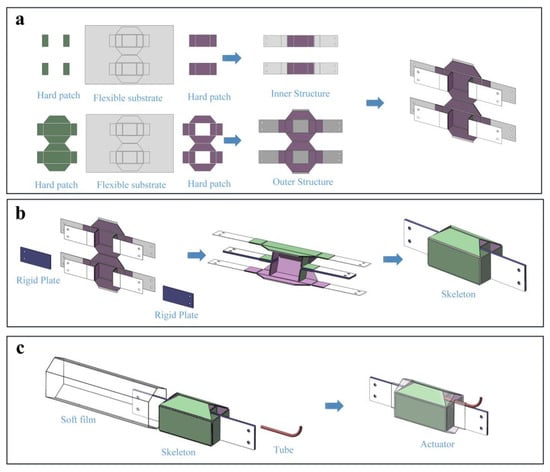 a

Hard patch
Flexible substrate
Hard patch
Inner Structure

Hard patch
Flexible substrate
Hard patch
Outer Structure

b

Rigid Plate
Rigid Plate
Skeleton

c

Soft film
Skeleton
Tube
Actuator