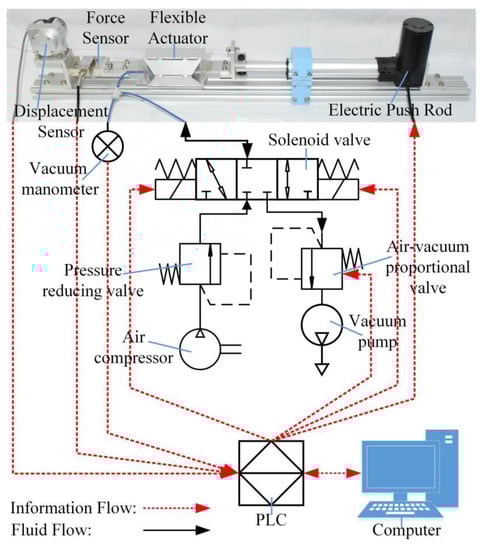 Force Sensor
Flexible Actuator
Displacement Sensor
Electric Push Rod
Vacuum manometer
Solenoid valve
Pressure reducing valve
Air-vacuum proportional valve
Air compressor
Vacuum pump
Information Flow:
Fluid Flow:
PLC
Computer