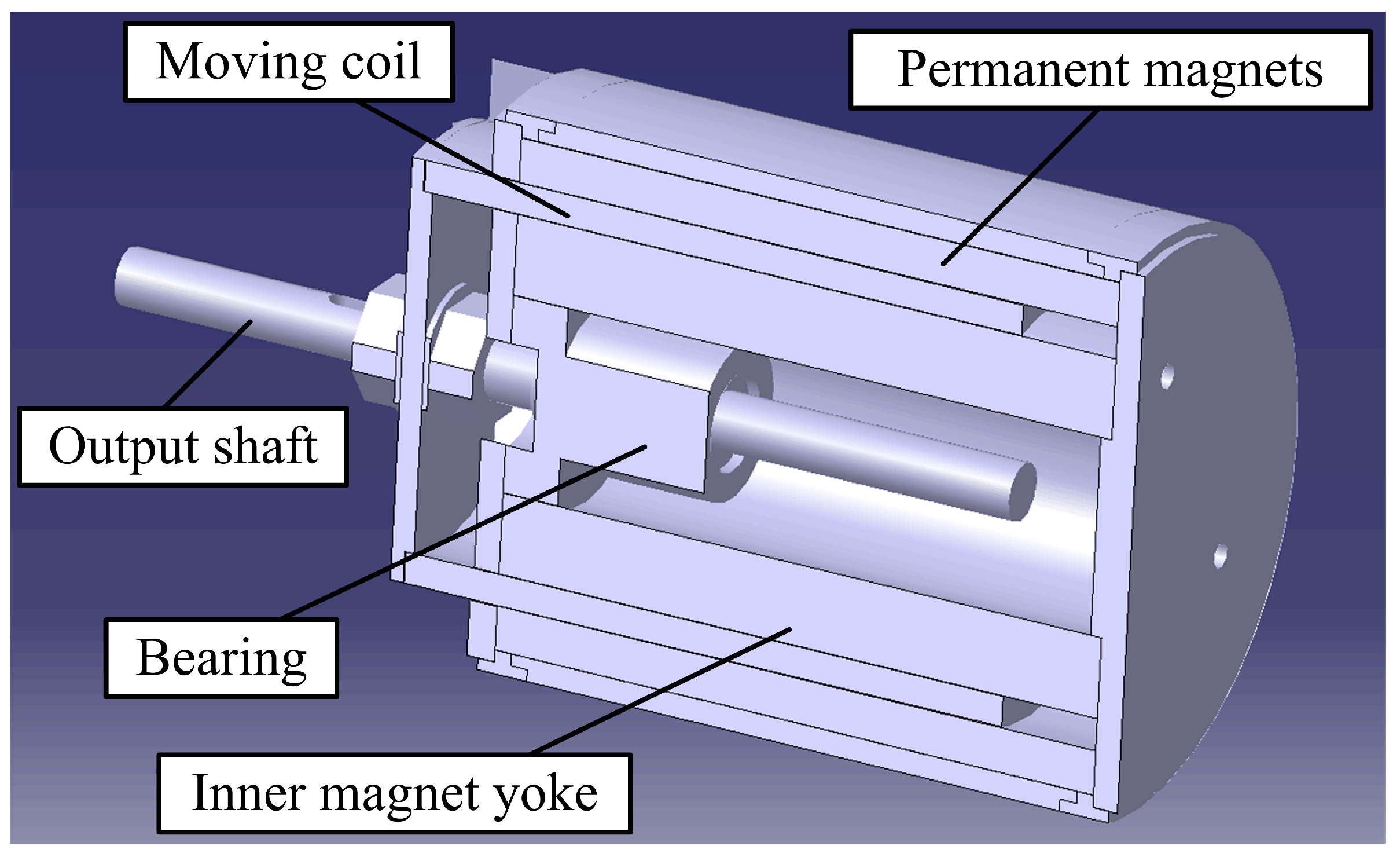 Moving coil

Permanent magnets

Output shaft

Bearing

Inner magnet yoke