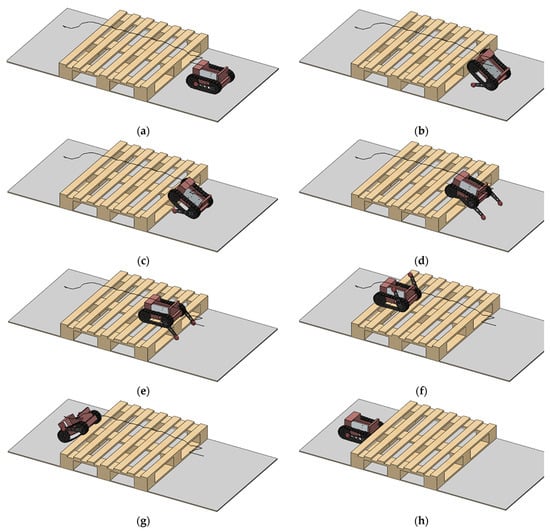 (a)

(b)

(c)

(d)

(e)

(f)

(g)

(h)