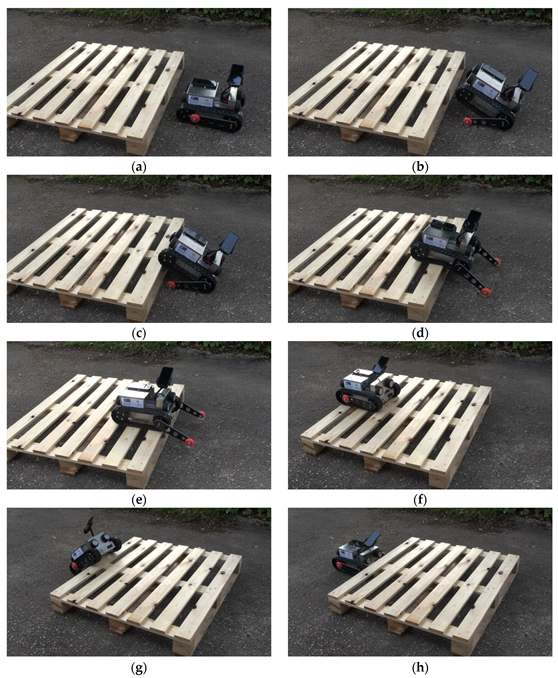 (a)

(b)

(c)

(d)

(e)

(f)

(g)

(h)