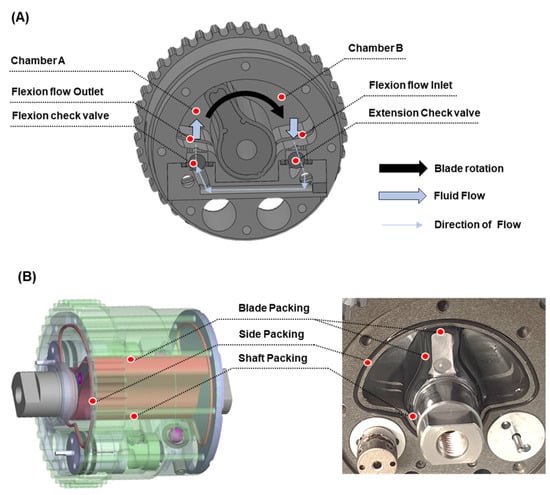 (A)

Chamber A

Flexion flow Outlet

Flexion check valve

Chamber B

Flexion flow Inlet

Extension Check valve

Blade rotation

Fluid Flow

Direction of Flow

(B)

Blade Packing

Side Packing

Shaft Packing