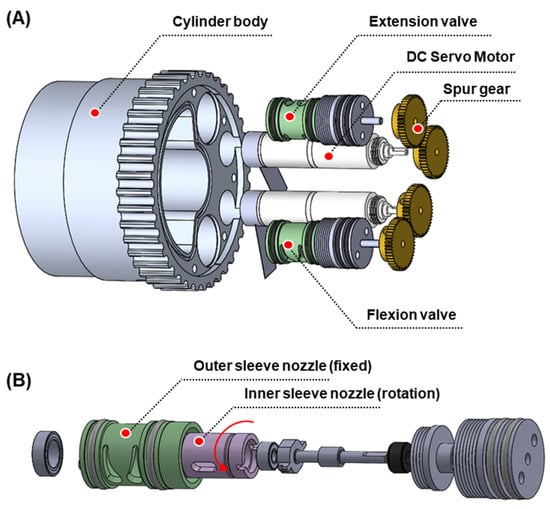 (A)
Cylinder body
Extension valve
DC Servo Motor
Spur gear
Flexion valve

(B)
Outer sleeve nozzle (fixed)
Inner sleeve nozzle (rotation)