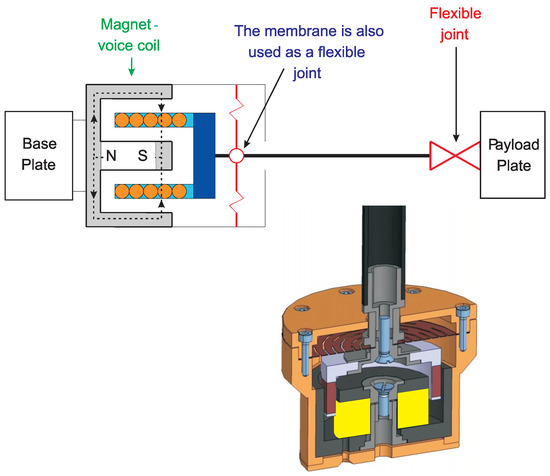 Magnet - voice coil

The membrane is also used as a flexible joint

Flexible joint

Base Plate

N S

Payload Plate