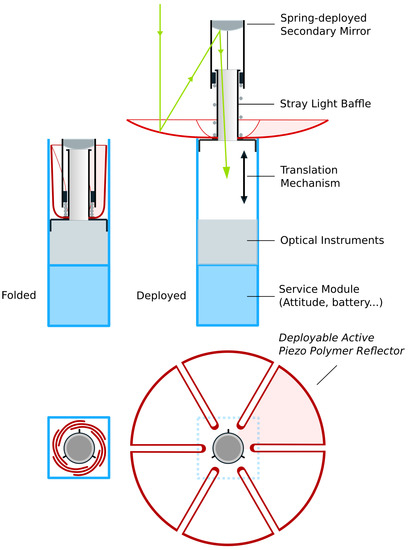 Spring-deployed
Secondary Mirror

Stray Light Baffle

Translation
Mechanism

Optical Instruments

Folded

Deployed

Service Module
(Attitude, battery...)

Deployable Active
Piezo Polymer Reflector