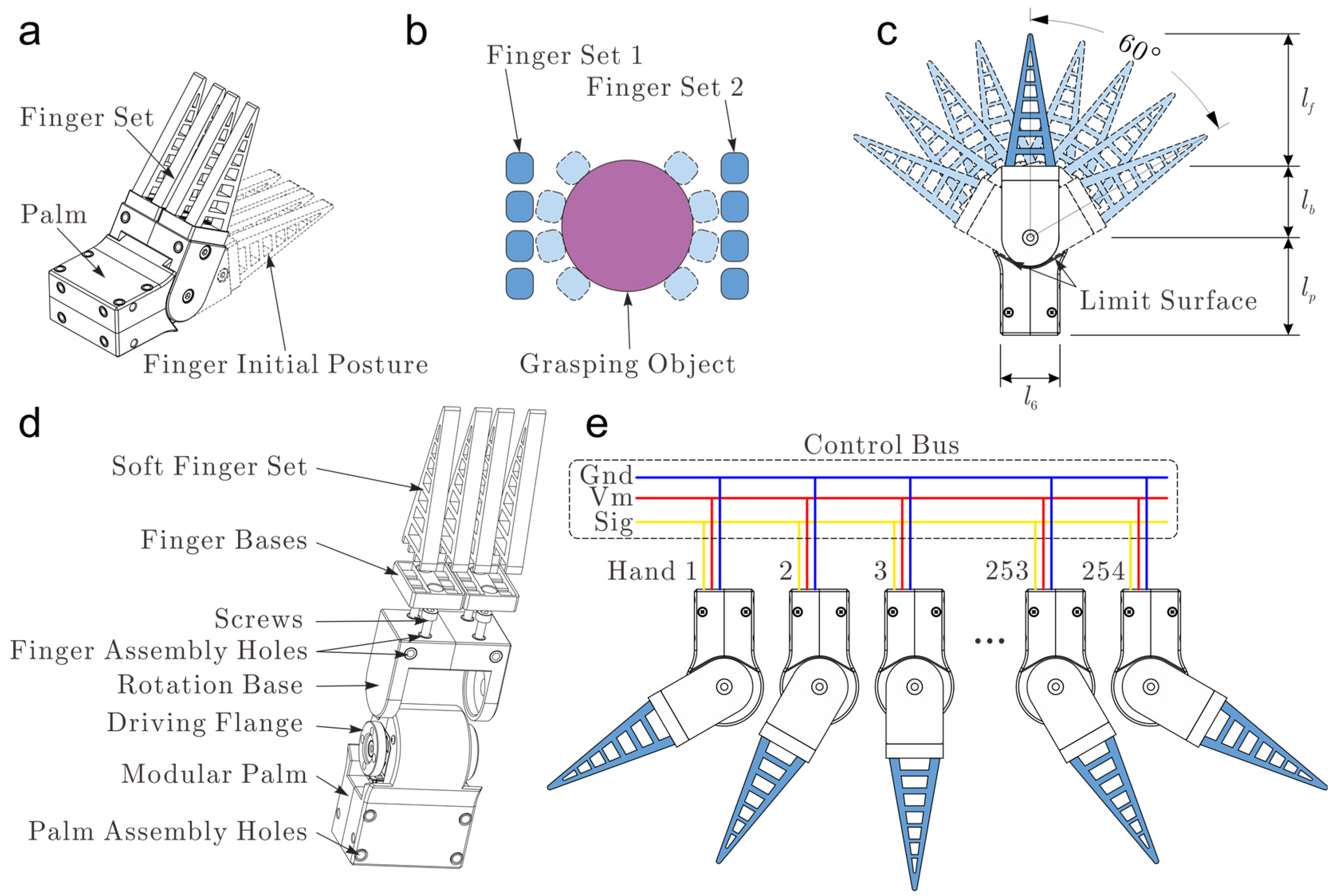 a

Finger Set

Palm

Finger Initial Posture

b

Finger Set 1

Finger Set 2

Grasping Object

c

60°

$l_f$

$l_b$

$l_p$

Limit Surface

$l_6$

d

Soft Finger Set

Finger Bases

Screws

Finger Assembly Holes

Rotation Base

Driving Flange

Modular Palm

Palm Assembly Holes

e

Control Bus

Gnd

Vm

Sig

Hand 1

2

3

253

254

...