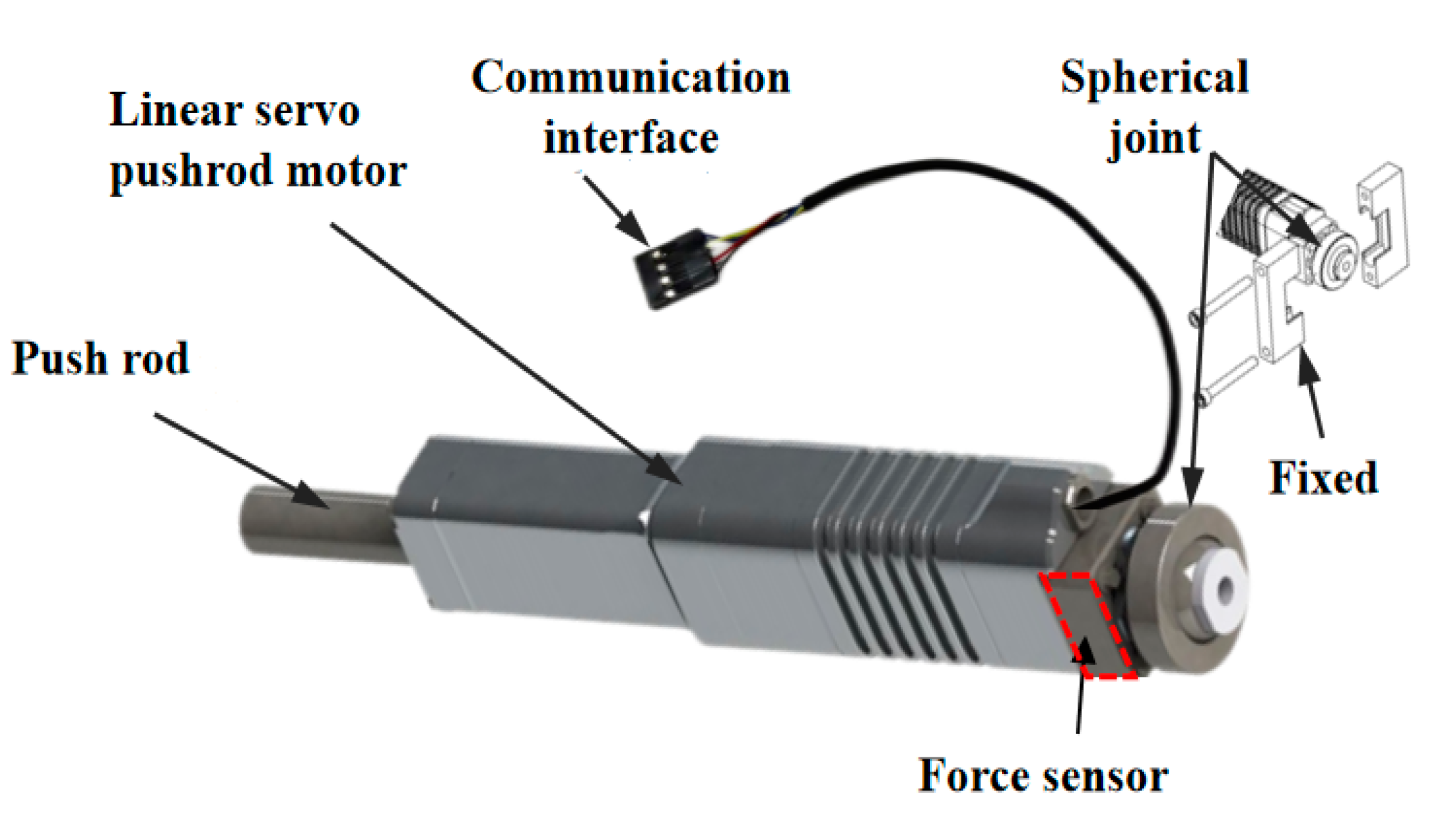 Linear servo pushrod motor

Communication interface

Spherical joint

Push rod

Fixed

Force sensor