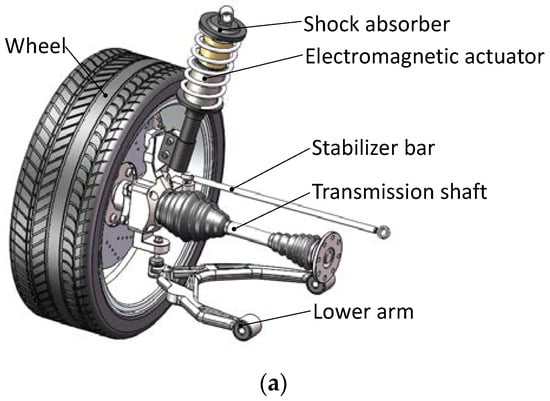 Wheel

Shock absorber

Electromagnetic actuator

Stabilizer bar

Transmission shaft

Lower arm

(a)