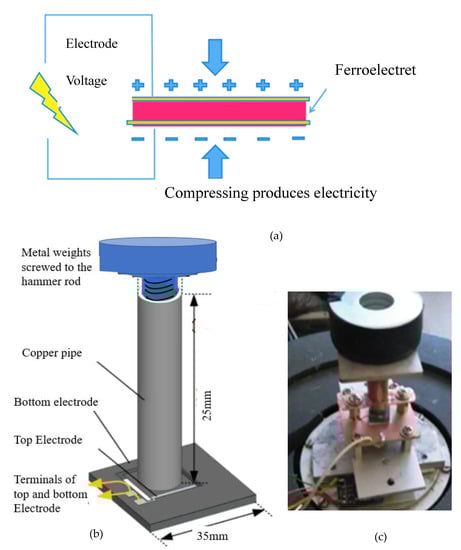 Electrode

Voltage

Ferroelectret

Compressing produces electricity

(a)

Metal weights screwed to the hammer rod

Copper pipe

Bottom electrode

Top Electrode

Terminals of top and bottom Electrode

25mm

35mm

(b)

(c)